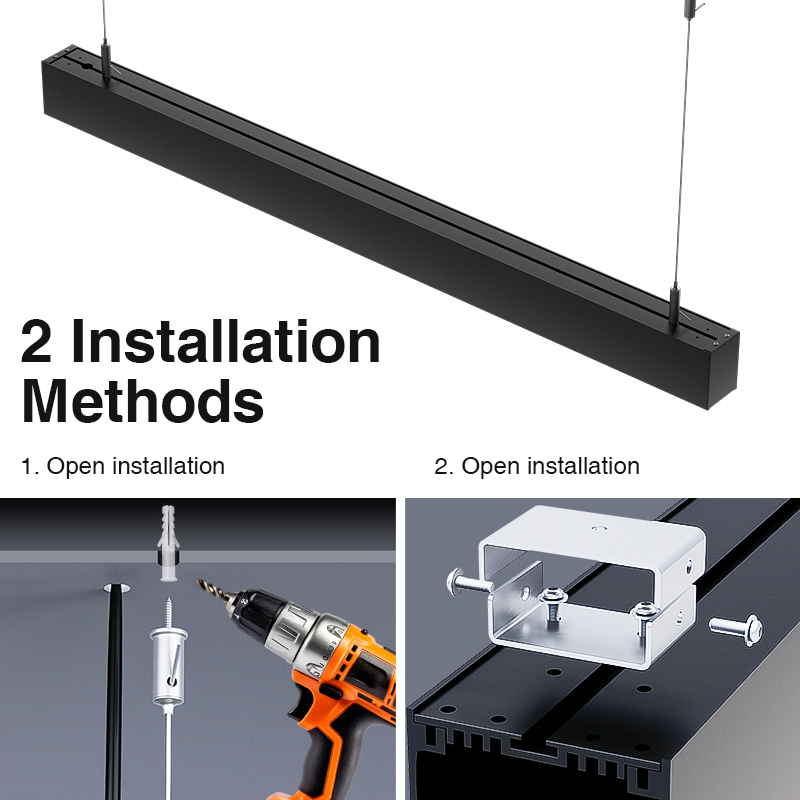 2 Installation Methods

1. Open installation

2. Open installation